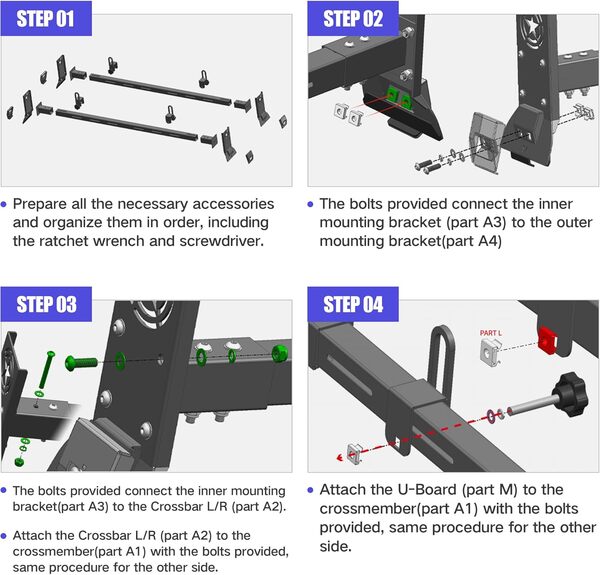 STEP 01

• Prepare all the necessary accessories and organize them in order, including the ratchet wrench and screwdriver.

STEP 02

• The bolts provided connect the inner mounting bracket (part A3) to the outer mounting bracket(part A4)

STEP 03

• The bolts provided connect the inner mounting bracket(part A3) to the Crossbar L/R (part A2).

• Attach the Crossbar L/R (part A2) to the crossmember(part A1) with the bolts provided, same procedure for the other side.

STEP 04

PART L

• Attach the U-Board (part M) to the crossmember(part A1) with the bolts provided, same procedure for the other side.